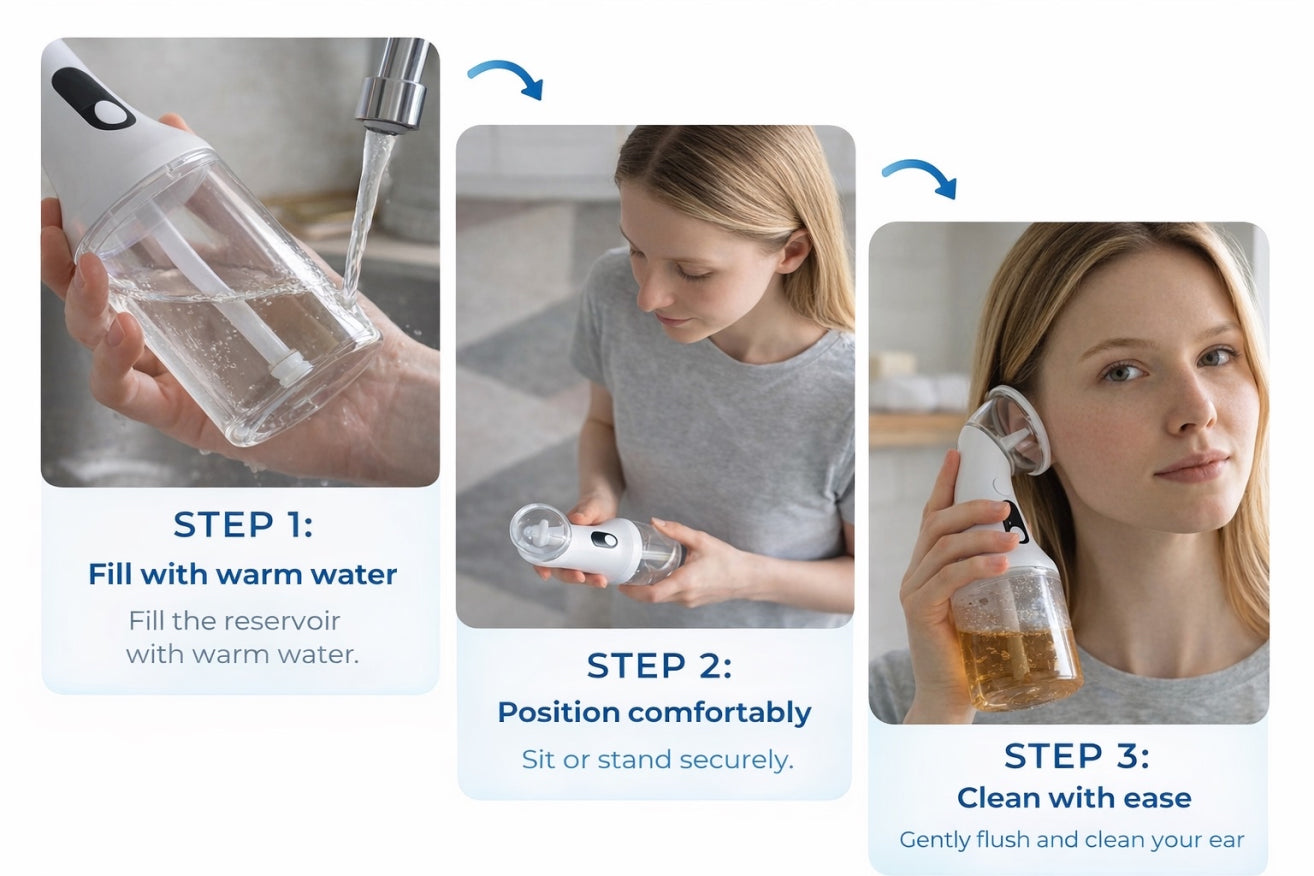 STEP 1:
Fill with warm water
Fill the reservoir with warm water.

STEP 2:
Position comfortably
Sit or stand securely.

STEP 3:
Clean with ease
Gently flush and clean your ear